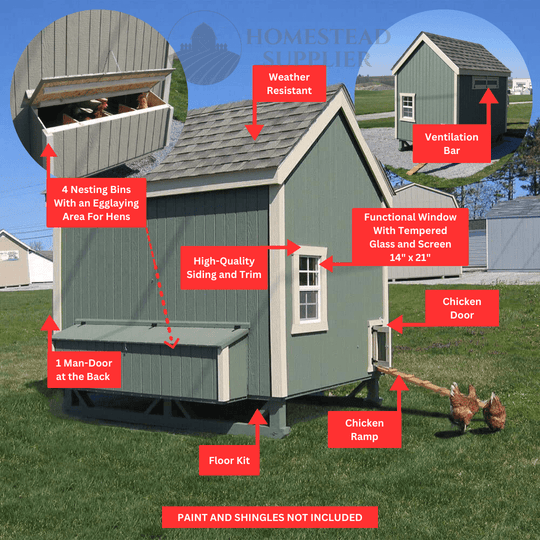 HOMESTEAD SUPPLIER

Weather Resistant

Ventilation Bar

4 Nesting Bins With an Egglaying Area For Hens

Functional Window With Tempered Glass and Screen 14" x 21"

High-Quality Siding and Trim

Chicken Door

1 Man-Door at the Back

Chicken Ramp

Floor Kit

PAINT AND SHINGLES NOT INCLUDED